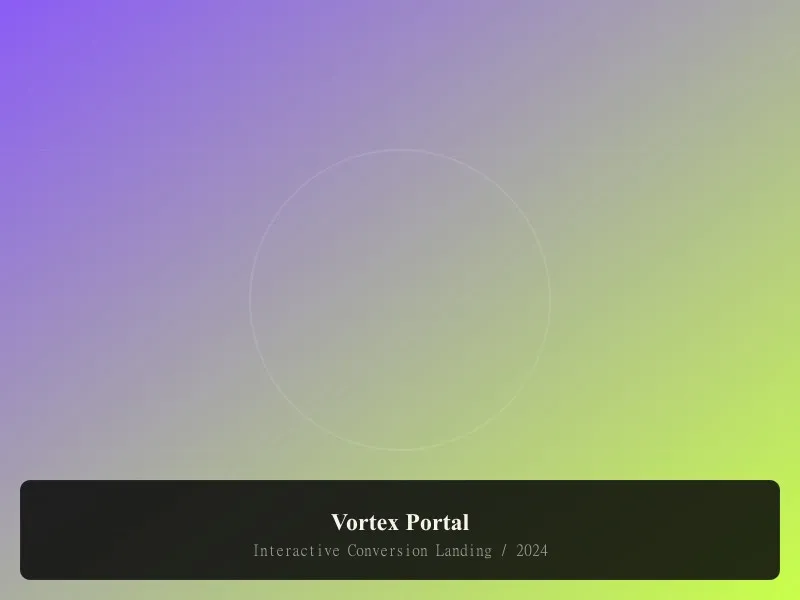 Vortex Portal
Interactive Conversion Landing / 2024